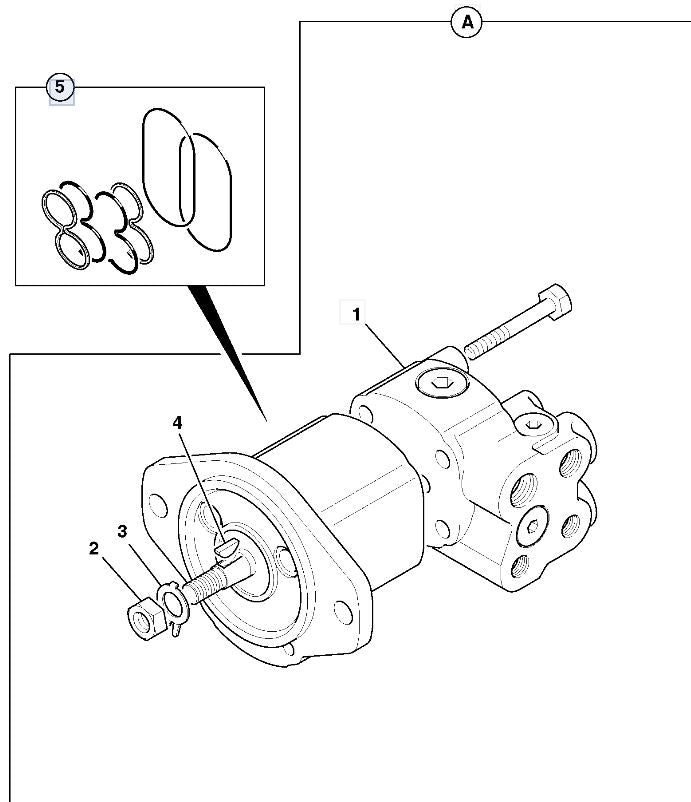 A

5

1

4

3

2