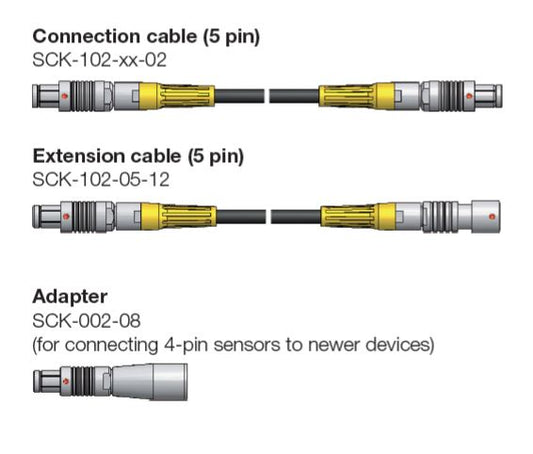 Connection cable (5 pin)
SCK-102-xx-02

Extension cable (5 pin)
SCK-102-05-12

Adapter
SCK-002-08
(for connecting 4-pin sensors to newer devices)